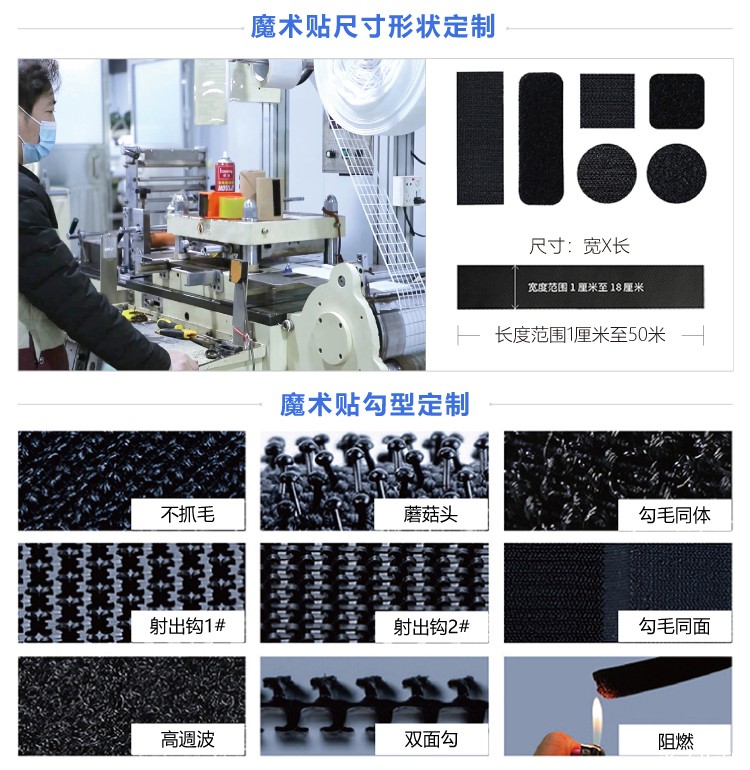 魔术贴尺寸形状定制

尺寸：宽X长

宽度范围 1 厘米至 18 厘米

长度范围1厘米至50米

魔术贴勾型定制

不抓毛

蘑菇头

勾毛同体

射出钩1#

射出钩2#

勾毛同面

高週波

双面勾

阻燃