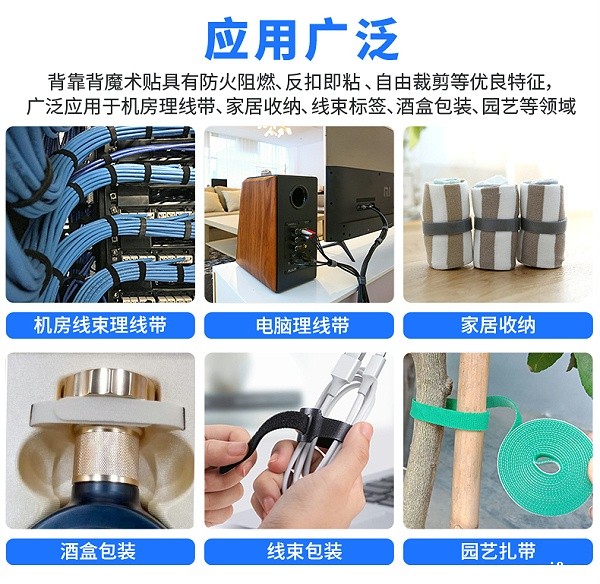 应用广泛

背靠背魔术贴具有防火阻燃、反扣即粘、自由裁剪等优良特征，广泛应用于机房理线带、家居收纳、线束标签、酒盒包装、园艺等领域

机房线束理线带

电脑理线带

家居收纳

酒盒包装

线束包装

园艺扎带