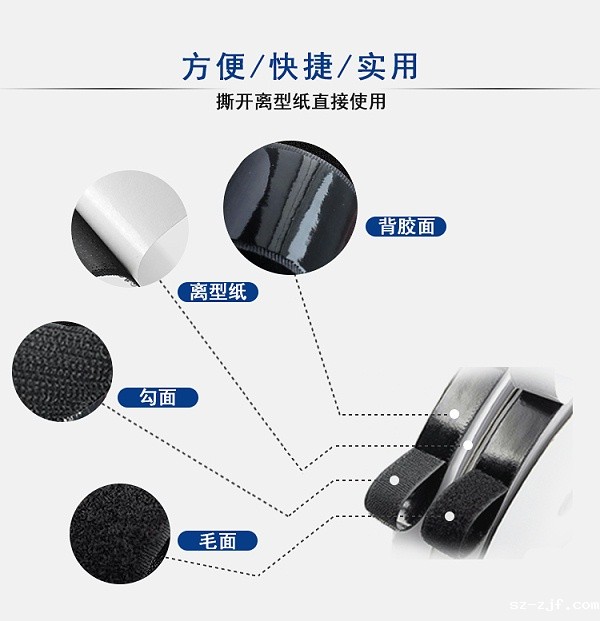 方便/快捷/实用
撕开离型纸直接使用

背胶面

离型纸

勾面

毛面

sz-zjf.com